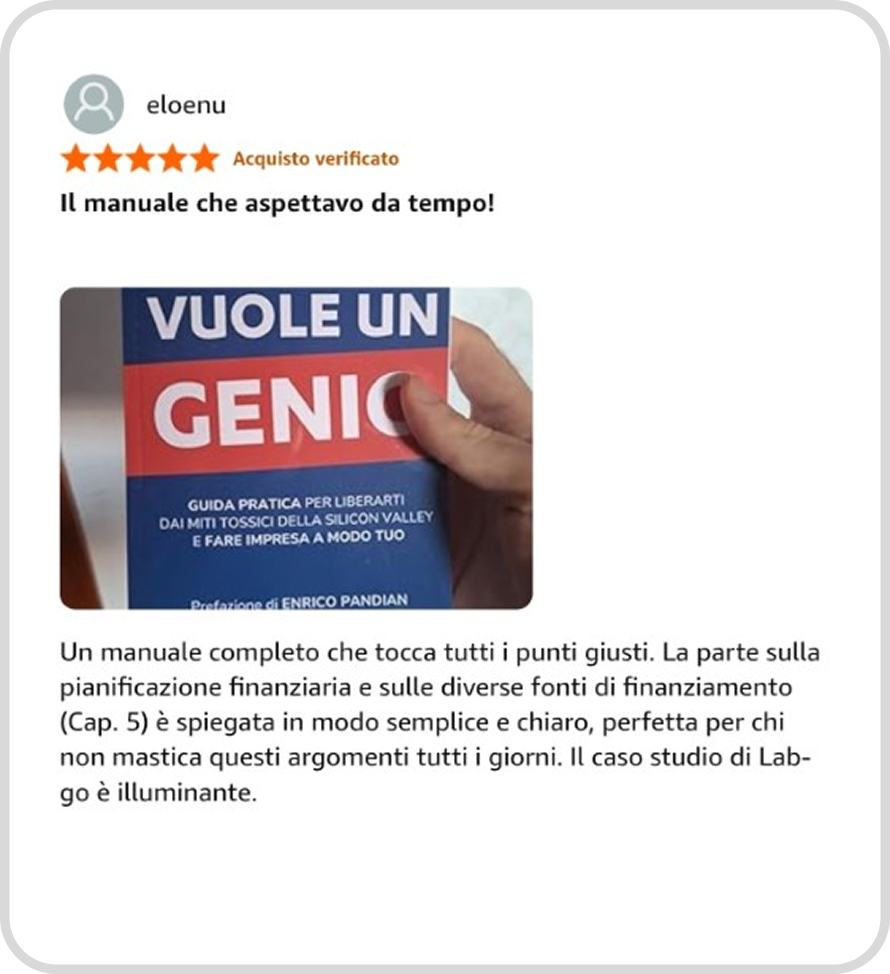 eloenu

Acquisto verificato

Il manuale che aspettavo da tempo!

VUOLE UN GENIO

GUIDA PRATICA PER LIBERARTI DAI MITI TOSSICI DELLA SILICON VALLEY E FARE IMPRESA A MODO TUO

Prefazione di ENRICO PANDIAN

Un manuale completo che tocca tutti i punti giusti. La parte sulla pianificazione finanziaria e sulle diverse fonti di finanziamento (Cap. 5) è spiegata in modo semplice e chiaro, perfetta per chi non mastica questi argomenti tutti i giorni. Il caso studio di Labgo è illuminante.