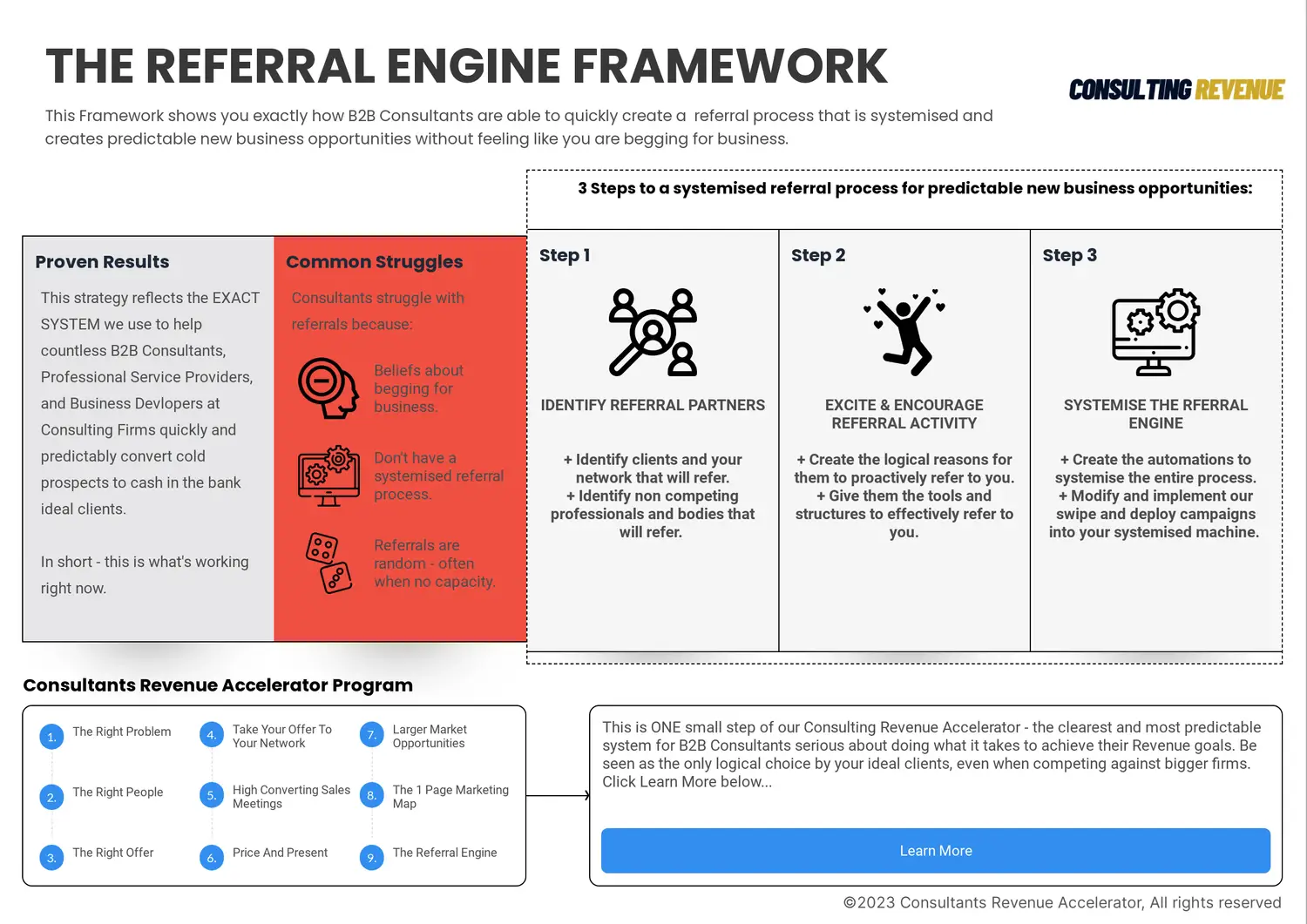 THE REFERRAL ENGINE FRAMEWORK

CONSULTING REVENUE

This Framework shows you exactly how B2B Consultants are able to quickly create a referral process that is systemised and creates predictable new business opportunities without feeling like you are begging for business.

3 Steps to a systemised referral process for predictable new business opportunities:

Proven Results

This strategy reflects the EXACT SYSTEM we use to help countless B2B Consultants, Professional Service Providers, and Business Devlopers at Consulting Firms quickly and predictably convert cold prospects to cash in the bank ideal clients.

In short - this is what's working right now.

Common Struggles

Consultants struggle with referrals because:

Beliefs about begging for business.

Don't have a systemised referral process.

Referrals are random - often when no capacity.

Step 1

IDENTIFY REFERRAL PARTNERS

+ Identify clients and your network that will refer.
+ Identify non competing professionals and bodies that will refer.

Step 2

EXCITE & ENCOURAGE REFERRAL ACTIVITY

+ Create the logical reasons for them to proactively refer to you.
+ Give them the tools and structures to effectively refer to you.

Step 3

SYSTEMISE THE RFERRAL ENGINE

+ Create the automations to systemise the entire process.
+ Modify and implement our swipe and deploy campaigns into your systemised machine.

Consultants Revenue Accelerator Program

1. The Right Problem
2. The Right People
3. The Right Offer
4. Take Your Offer To Your Network
5. High Converting Sales Meetings
6. Price And Present
7. Larger Market Opportunities
8. The 1 Page Marketing Map
9. The Referral Engine

This is ONE small step of our Consulting Revenue Accelerator - the clearest and most predictable system for B2B Consultants serious about doing what it takes to achieve their Revenue goals. Be seen as the only logical choice by your ideal clients, even when competing against bigger firms. Click Learn More below...

Learn More

©2023 Consultants Revenue Accelerator, All rights reserved