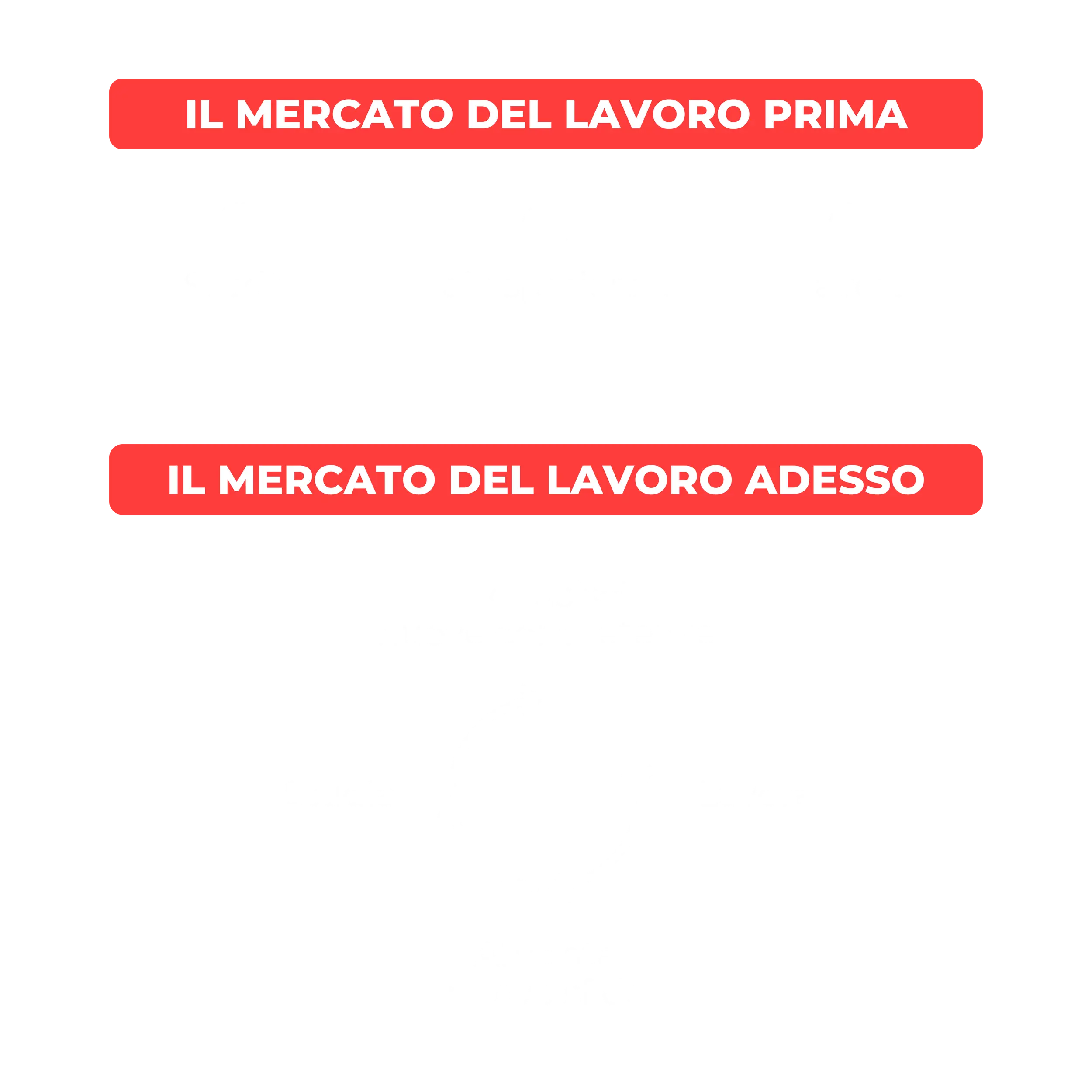 IL MERCATO DEL LAVORO PRIMA

IL MERCATO DEL LAVORO ADESSO