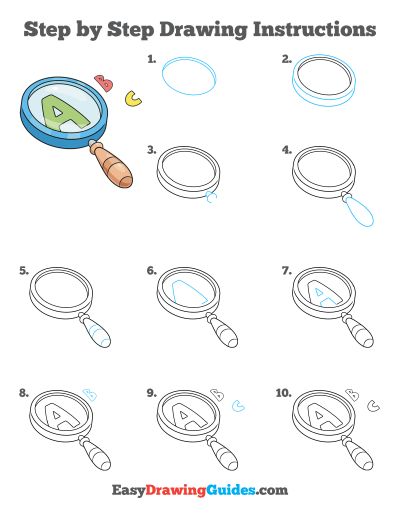 Step by Step Drawing Instructions

A B C

1.

2.

3.

4.

5.

6.

7.

8.

9.

10.

EasyDrawingGuides.com